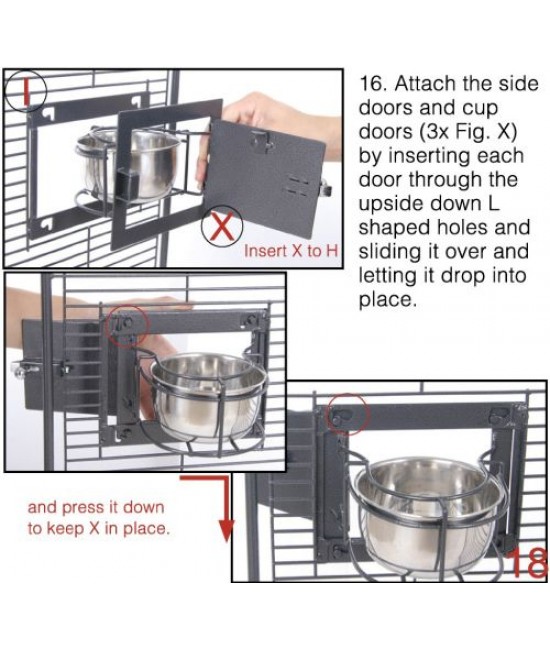 I

X

Insert X to H

16. Attach the side doors and cup doors (3x Fig. X) by inserting each door through the upside down L shaped holes and sliding it over and letting it drop into place.

and press it down to keep X in place.

18